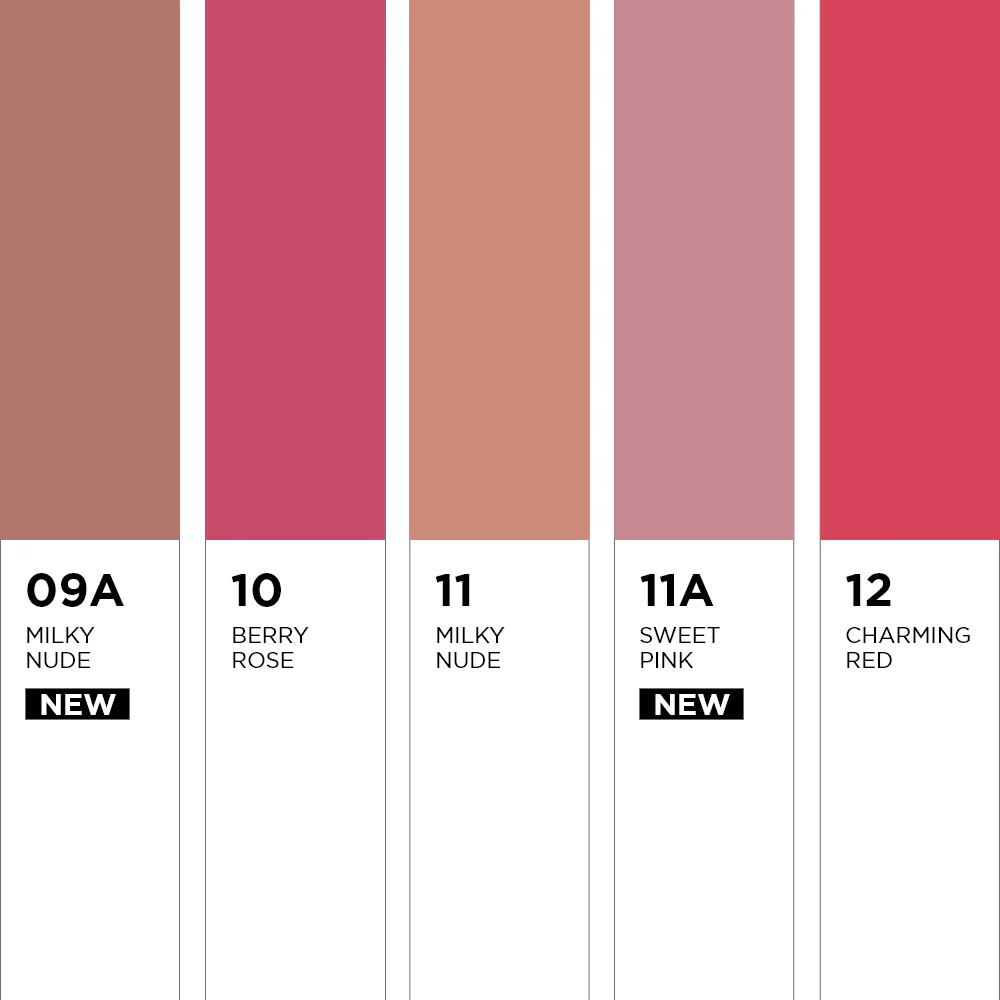 09A
MILKY NUDE
NEW

10
BERRY ROSE

11
MILKY NUDE

11A
SWEET PINK
NEW

12
CHARMING RED